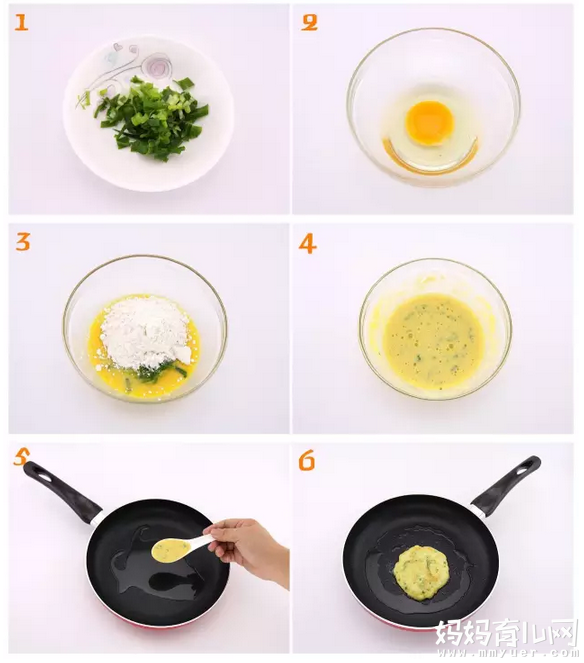 1

2

3

4

5

6

妈妈育儿网
www.mmyuer.com